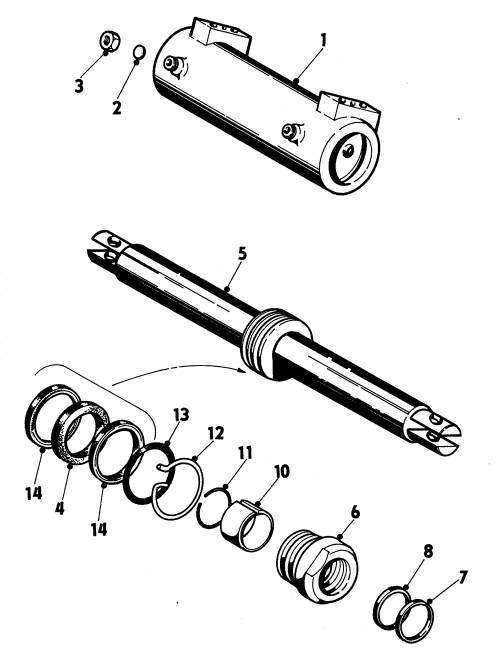 3
2
1
5
13
12
11
10
14
4
14
6
8
7