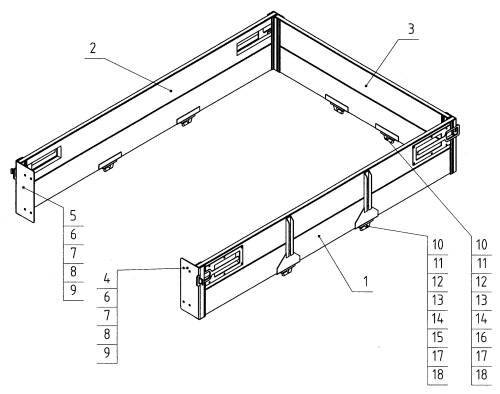 2

3

5
6
7
8
9

4
6
7
8
9

1

10
11
12
13
14
15
17
18

10
11
12
13
14
16
17
18