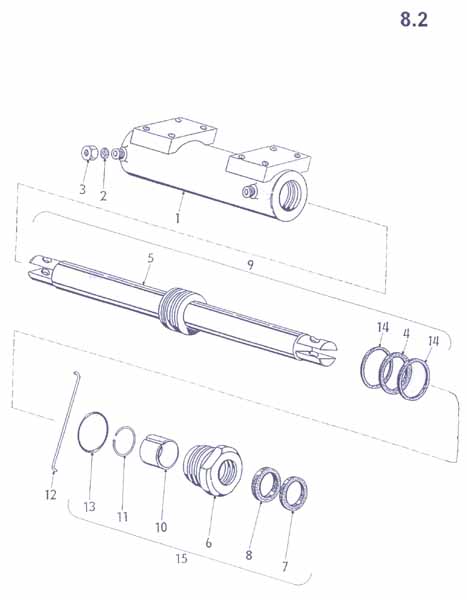 8.2

3
2
1
5
9
14
4
14
12
13
11
10
6
8
7
15